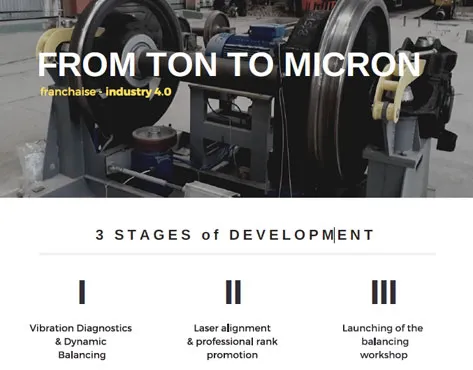 FROM TON TO MICRON

franchaise - industry 4.0

3 STAGES of DEVELOPMENT

I

Vibration Diagnostics & Dynamic Balancing

II

Laser alignment & professional rank promotion

III

Launching of the balancing workshop