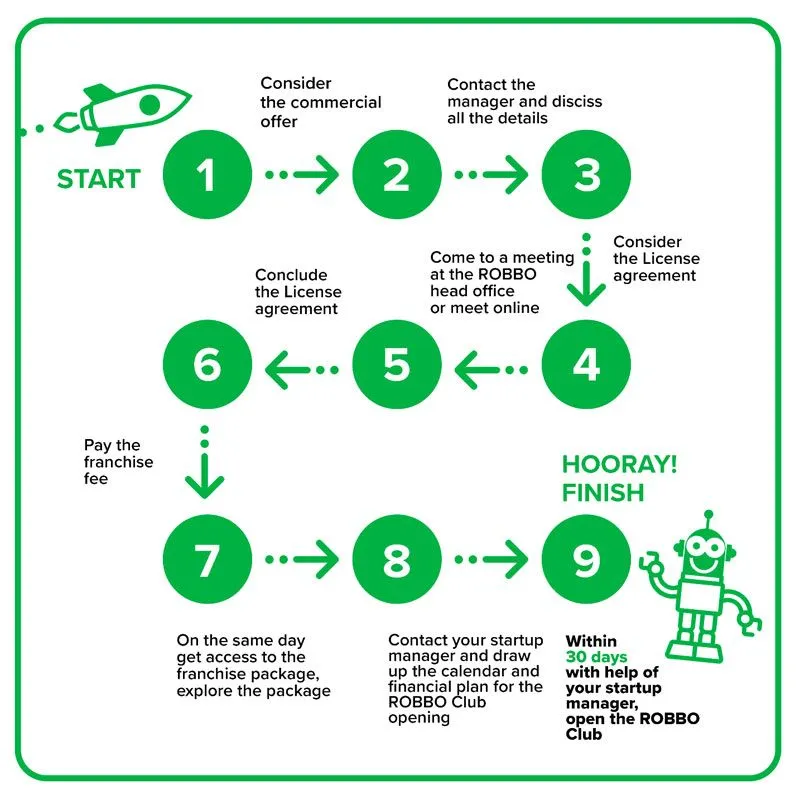 START

1

Consider the commercial offer

2

Contact the manager and disciss all the details

3

Consider the License agreement

4

Come to a meeting at the ROBBO head office or meet online

5

Conclude the License agreement

6

Pay the franchise fee

7

On the same day get access to the franchise package, explore the package

8

Contact your startup manager and draw up the calendar and financial plan for the ROBBO Club opening

9

HOORAY! FINISH

Within 30 days with help of your startup manager, open the ROBBO Club